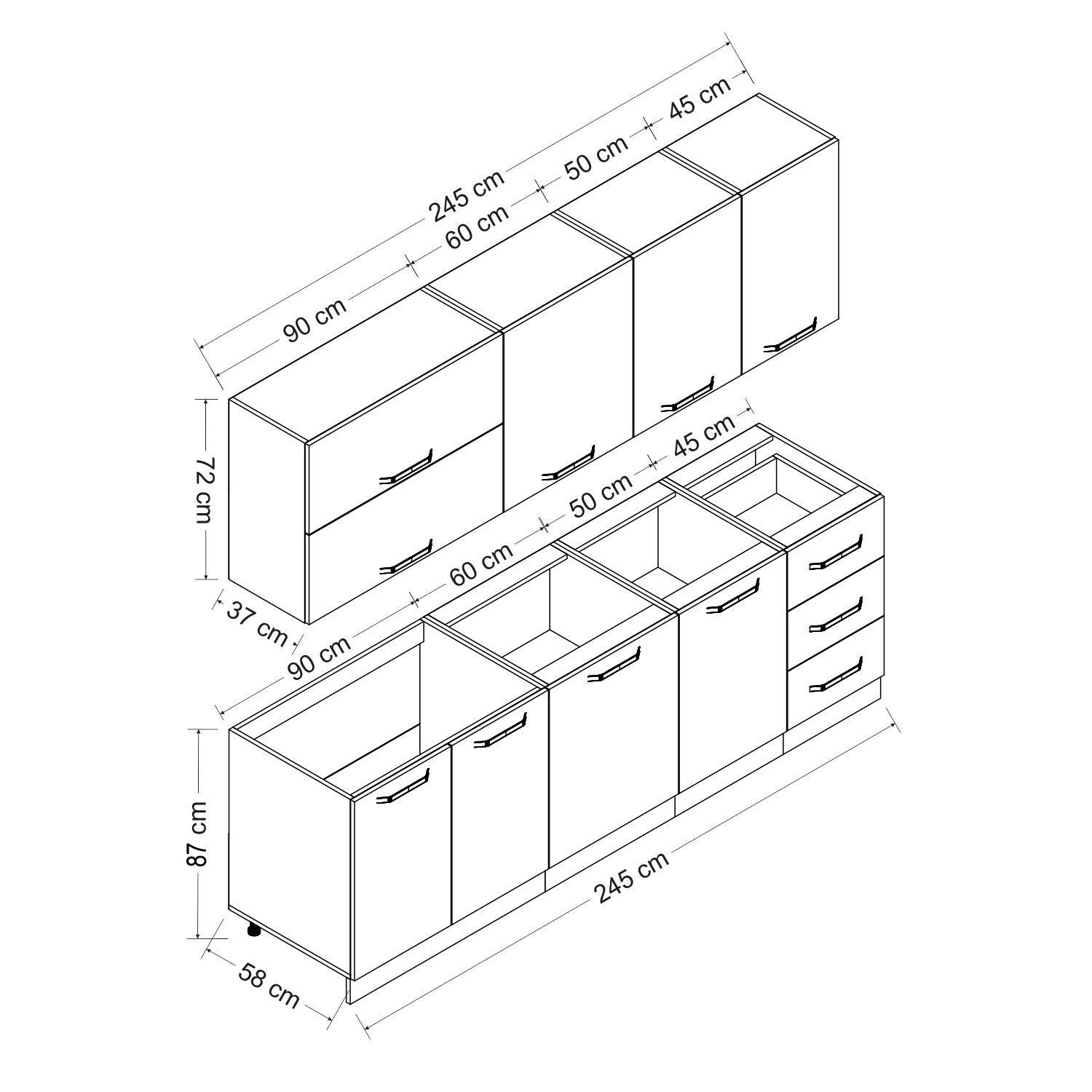 245 cm
90 cm
60 cm
50 cm
45 cm
72 cm
37 cm
90 cm
60 cm
50 cm
45 cm
87 cm
58 cm
245 cm